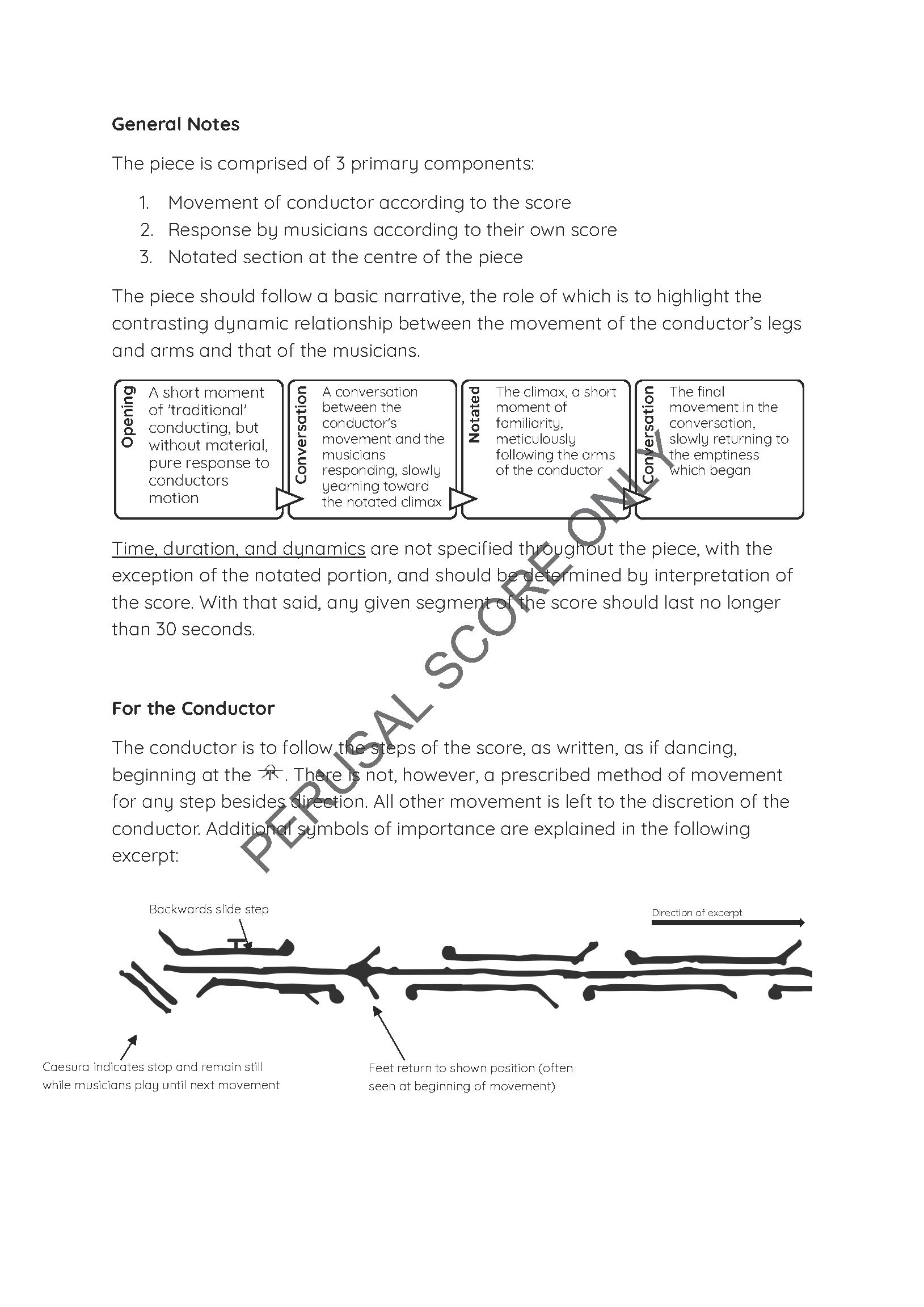 General Notes

The piece is comprised of 3 primary components:

1. Movement of conductor according to the score
2. Response by musicians according to their own score
3. Notated section at the centre of the piece

The piece should follow a basic narrative, the role of which is to highlight the contrasting dynamic relationship between the movement of the conductor's legs and arms and that of the musicians.

Opening
A short moment of 'traditional' conducting, but without material, pure response to conductors motion

Conversation
A conversation between the conductor's movement and the musicians responding, slowly yearning toward the notated climax

Notated
The climax, a short moment of familiarity, meticulously following the arms of the conductor

Conversation
The final movement in the conversation, slowly returning to the emptiness which began

Time, duration, and dynamics are not specified throughout the piece, with the exception of the notated portion, and should be determined by interpretation of the score. With that said, any given segment of the score should last no longer than 30 seconds.

PERUSAL SCORE ONLY

For the Conductor

The conductor is to follow the steps of the score, as written, as if dancing, beginning at the . There is not, however, a prescribed method of movement for any step besides direction. All other movement is left to the discretion of the conductor. Additional symbols of importance are explained in the following excerpt:

Backwards slide step

Direction of excerpt

Caesura indicates stop and remain still while musicians play until next movement

Feet return to shown position (often seen at beginning of movement)